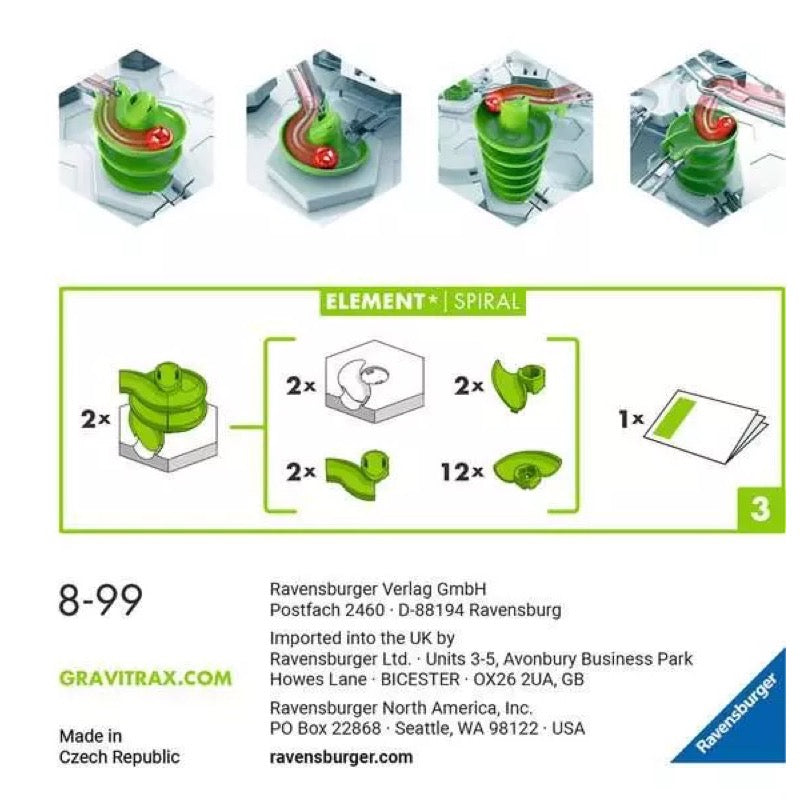 ELEMENT* | SPIRAL

2×

2×

2×

2×

12×

1×

3

8-99

GRAVITRAX.COM

Made in
Czech Republic

Ravensburger Verlag GmbH
Postfach 2460 · D-88194 Ravensburg

Imported into the UK by
Ravensburger Ltd. · Units 3-5, Avonbury Business Park
Howes Lane · BICESTER · OX26 2UA, GB

Ravensburger North America, Inc.
PO Box 22868 · Seattle, WA 98122 · USA

ravensburger.com

Ravensburger