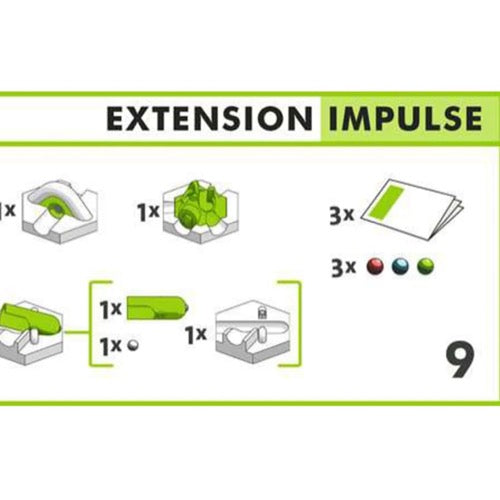 EXTENSION IMPULSE

1x

1x

3x

3x

1x

1x

1x

9